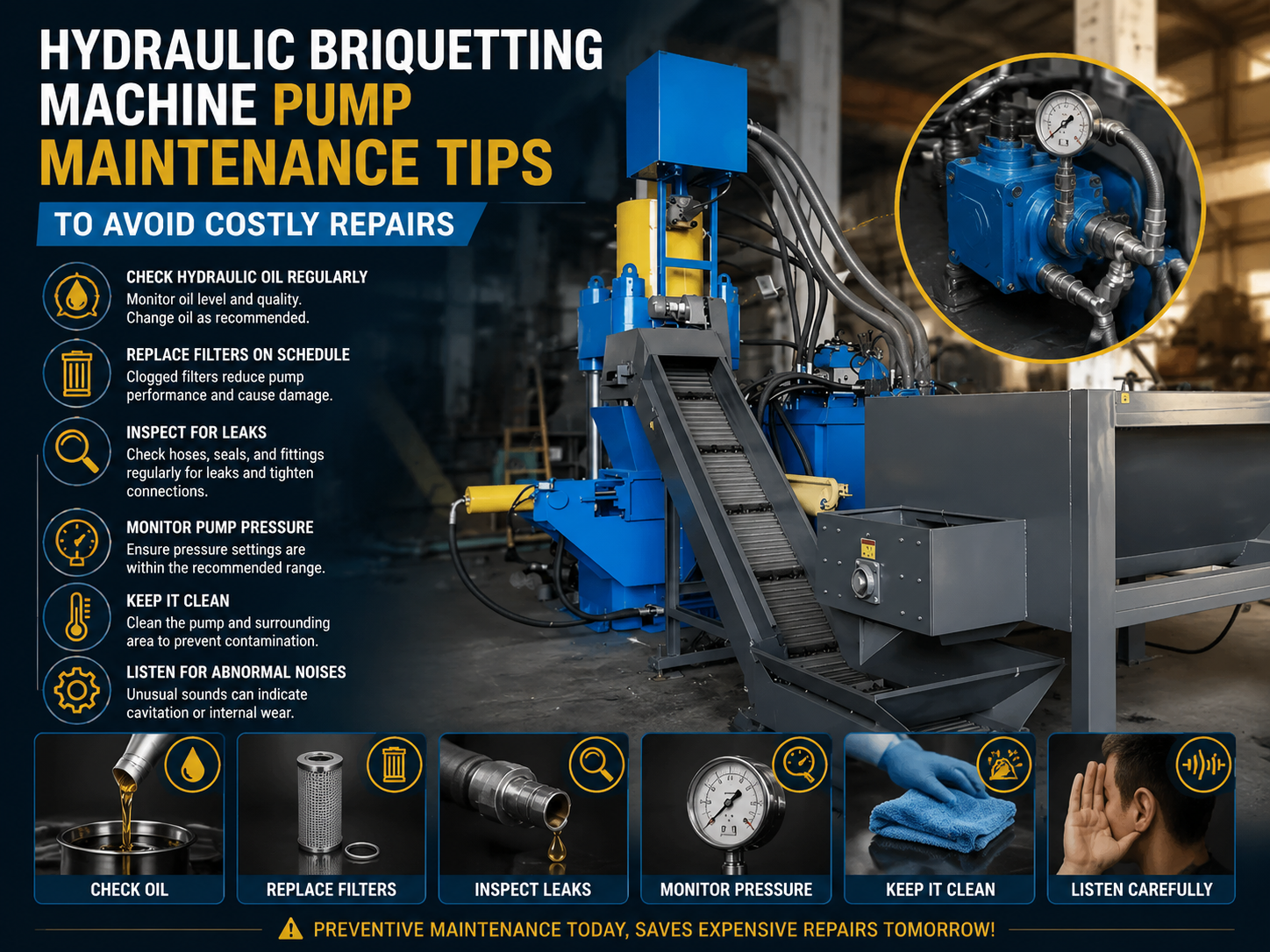 HYDRAULIC BRIQUETTING MACHINE PUMP MAINTENANCE TIPS

TO AVOID COSTLY REPAIRS

CHECK HYDRAULIC OIL REGULARLY
Monitor oil level and quality. Change oil as recommended.

REPLACE FILTERS ON SCHEDULE
Clogged filters reduce pump performance and cause damage.

INSPECT FOR LEAKS
Check hoses, seals, and fittings regularly for leaks and tighten connections.

MONITOR PUMP PRESSURE
Ensure pressure settings are within the recommended range.

KEEP IT CLEAN
Clean the pump and surrounding area to prevent contamination.

LISTEN FOR ABNORMAL NOISES
Unusual sounds can indicate cavitation or internal wear.

CHECK OIL

REPLACE FILTERS

INSPECT LEAKS

MONITOR PRESSURE

KEEP IT CLEAN

LISTEN CAREFULLY

PREVENTIVE MAINTENANCE TODAY, SAVES EXPENSIVE REPAIRS TOMORROW!